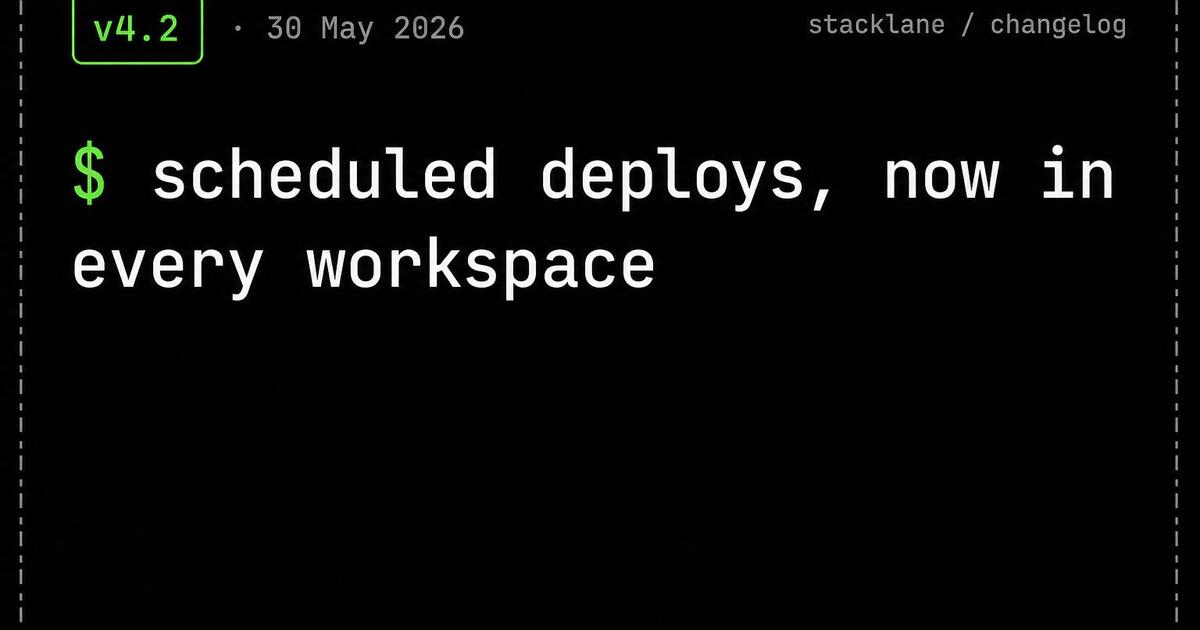 v4.2 · 30 May 2026

stacklane / changelog

$ scheduled deploys, now in every workspace